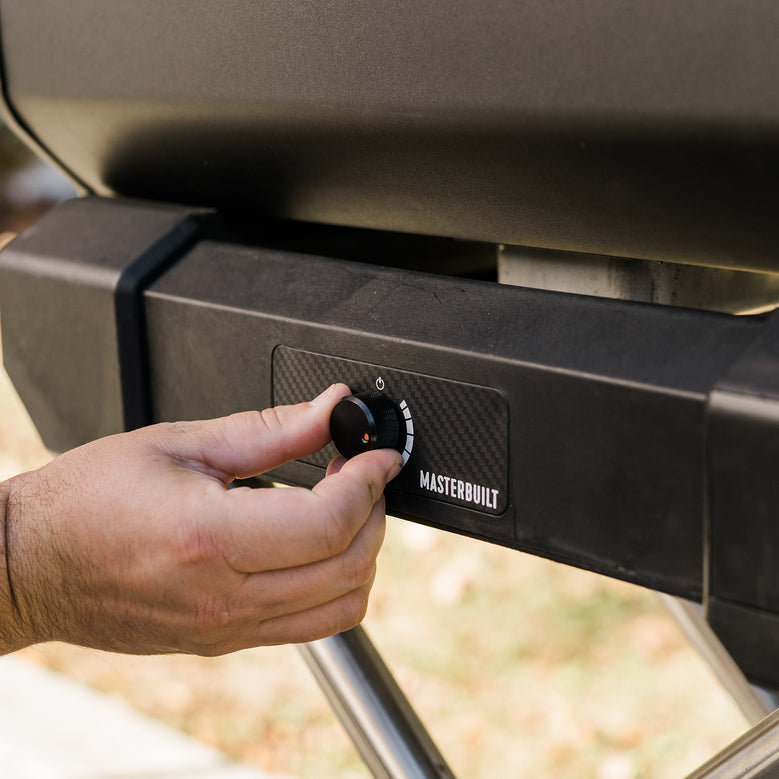 MASTERBUILT